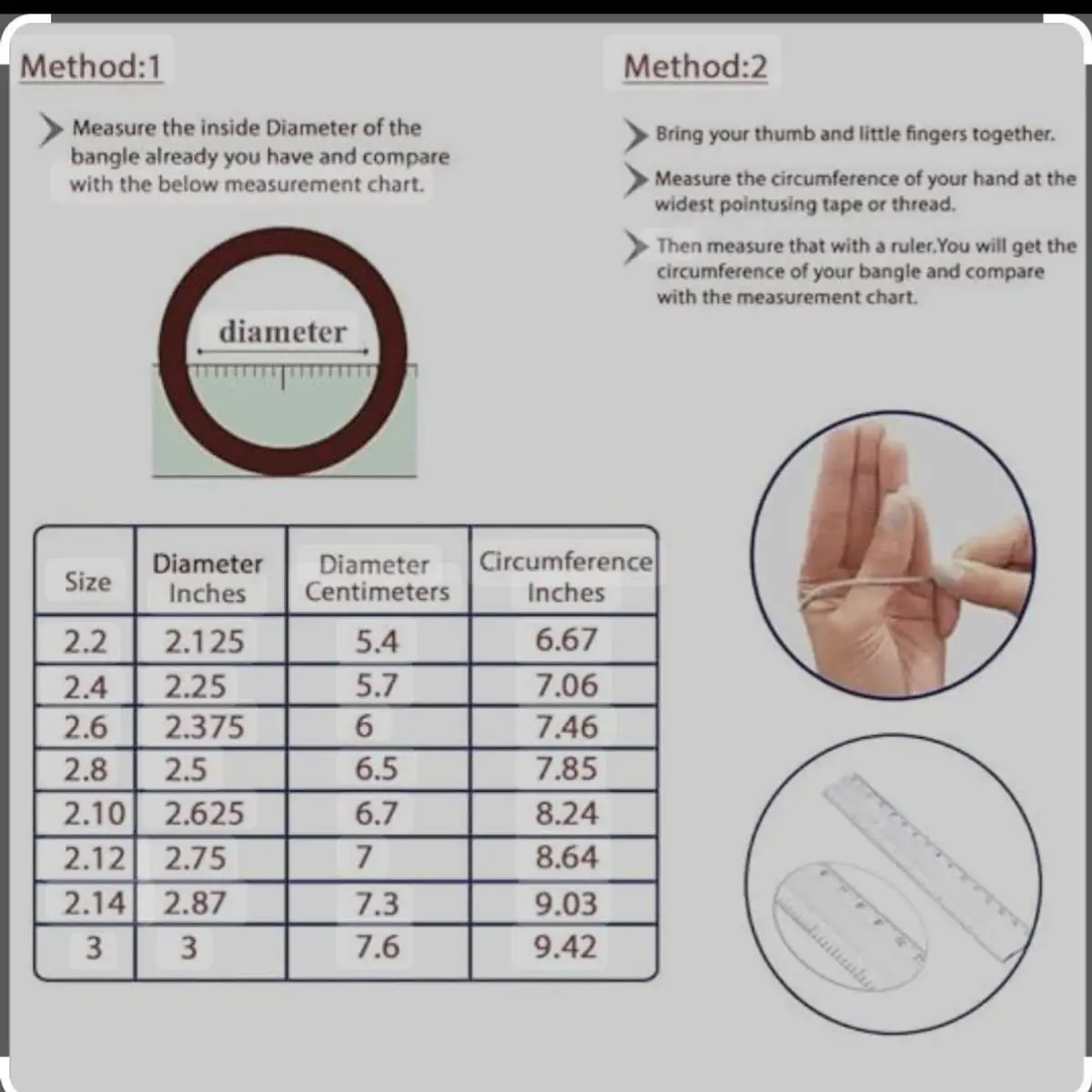 Method:1

Measure the inside Diameter of the bangle already you have and compare with the below measurement chart.

diameter

| Size | Diameter Inches | Diameter Centimeters | Circumference Inches |
|---|---|---|---|
| 2.2 | 2.125 | 5.4 | 6.67 |
| 2.4 | 2.25 | 5.7 | 7.06 |
| 2.6 | 2.375 | 6 | 7.46 |
| 2.8 | 2.5 | 6.5 | 7.85 |
| 2.10 | 2.625 | 6.7 | 8.24 |
| 2.12 | 2.75 | 7 | 8.64 |
| 2.14 | 2.87 | 7.3 | 9.03 |
| 3 | 3 | 7.6 | 9.42 |

Method:2

Bring your thumb and little fingers together.

Measure the circumference of your hand at the widest pointusing tape or thread.

Then measure that with a ruler.You will get the circumference of your bangle and compare with the measurement chart.