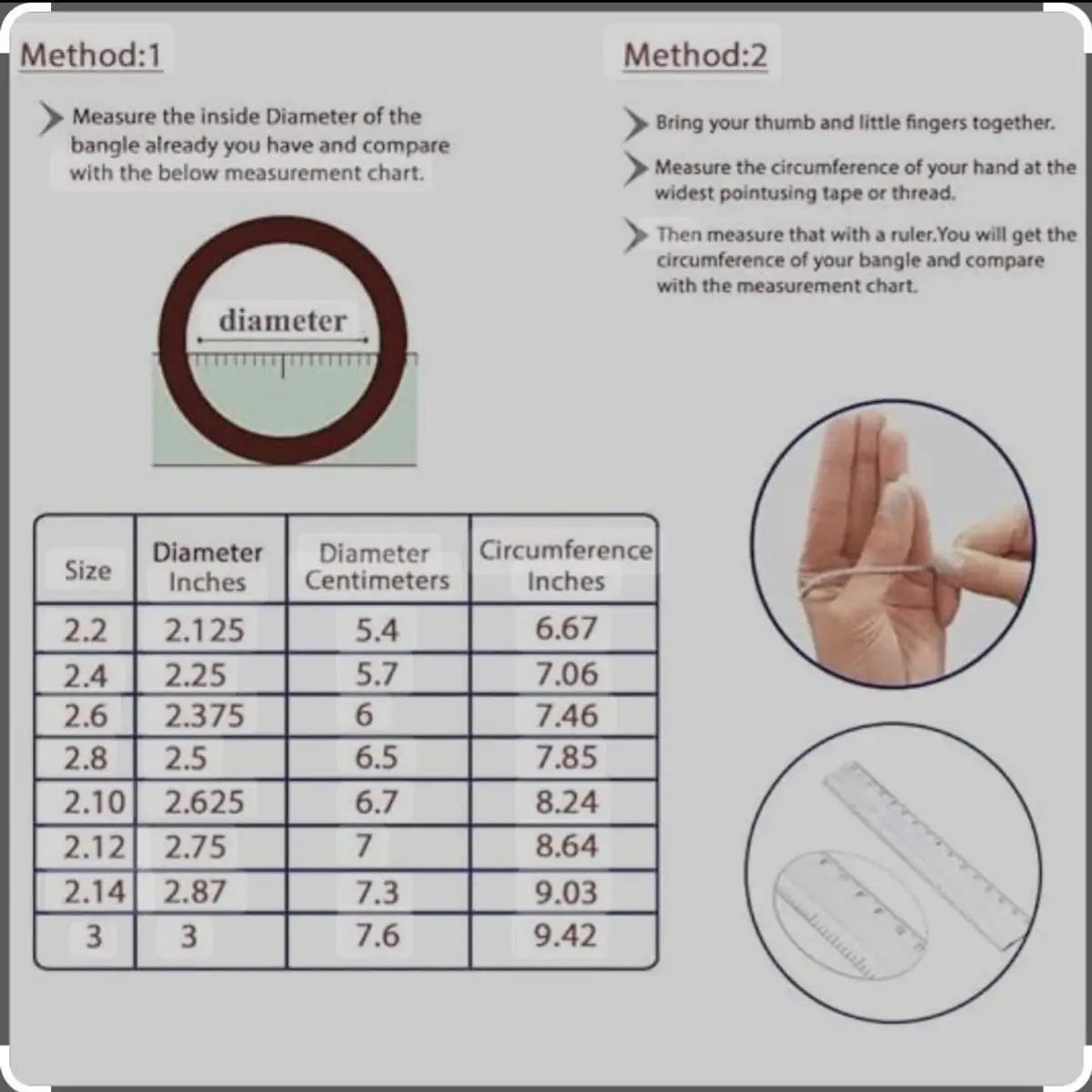 Method:1

Measure the inside Diameter of the bangle already you have and compare with the below measurement chart.

diameter

| Size | Diameter Inches | Diameter Centimeters | Circumference Inches |
|---|---|---|---|
| 2.2 | 2.125 | 5.4 | 6.67 |
| 2.4 | 2.25 | 5.7 | 7.06 |
| 2.6 | 2.375 | 6 | 7.46 |
| 2.8 | 2.5 | 6.5 | 7.85 |
| 2.10 | 2.625 | 6.7 | 8.24 |
| 2.12 | 2.75 | 7 | 8.64 |
| 2.14 | 2.87 | 7.3 | 9.03 |
| 3 | 3 | 7.6 | 9.42 |

Method:2

Bring your thumb and little fingers together.

Measure the circumference of your hand at the widest pointusing tape or thread.

Then measure that with a ruler.You will get the circumference of your bangle and compare with the measurement chart.